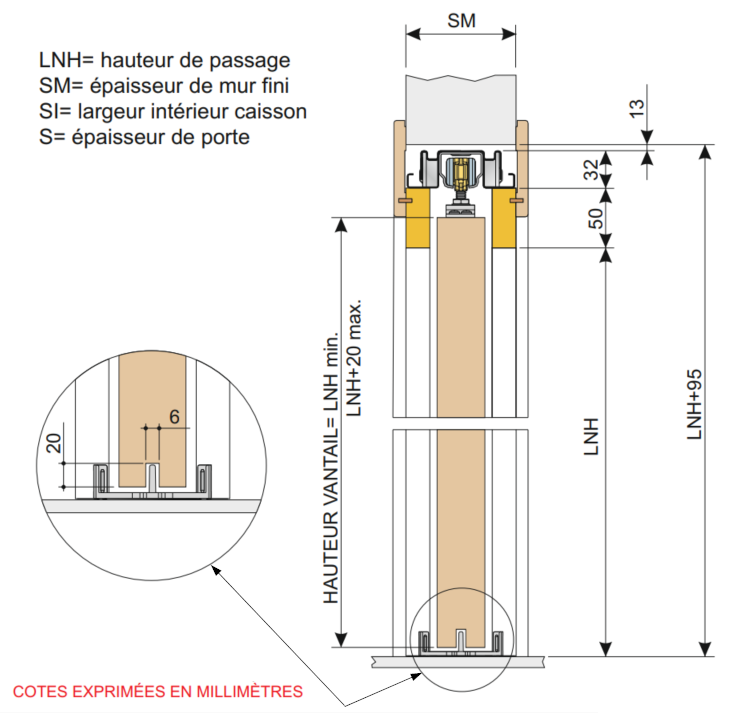 LNH= hauteur de passage
SM= épaisseur de mur fini
SI= largeur intérieur caisson
S= épaisseur de porte

SM

13

32

50

HAUTEUR VANTAIL= LNH min.
LNH+20 max.

LNH

LNH+95

6

20

COTES EXPRIMÉES EN MILLIMÈTRES